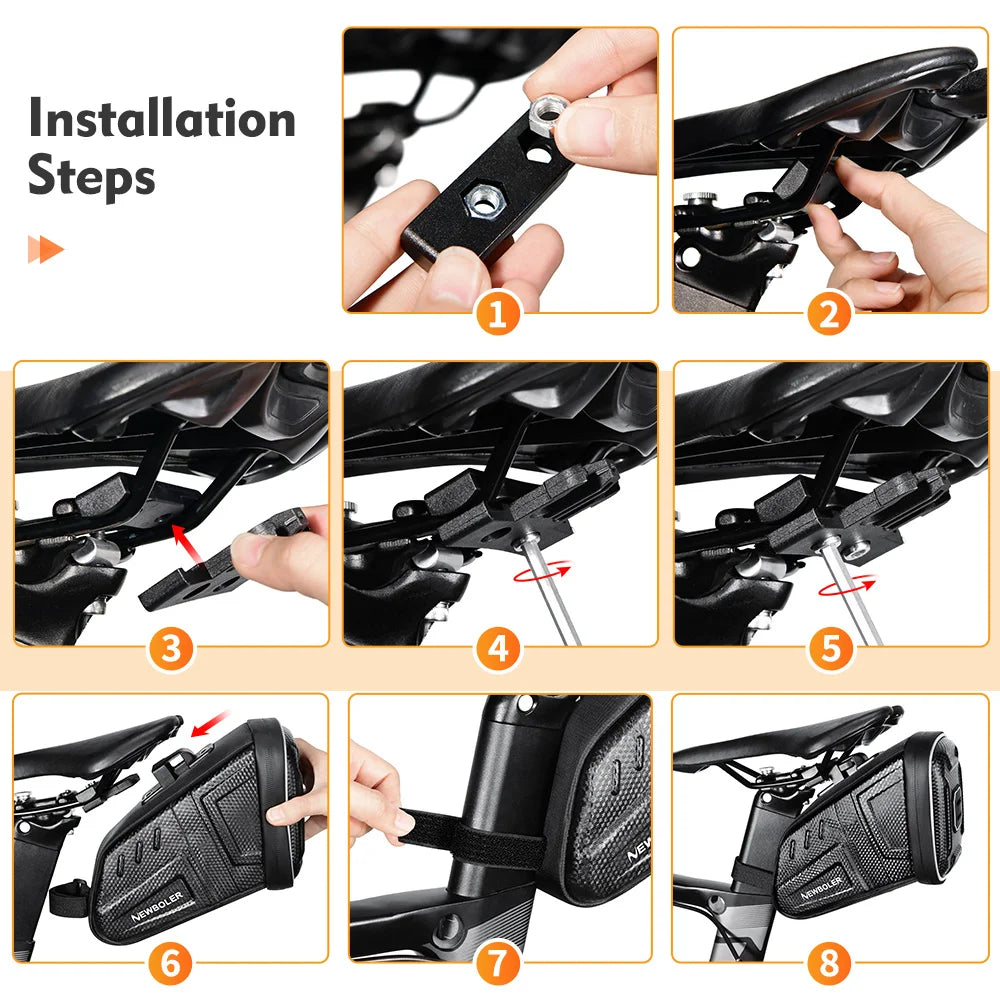 Installation Steps

1

2

3

4

5

NEWBOLER

6

NEWBOLER

7

NEWBOLER

8